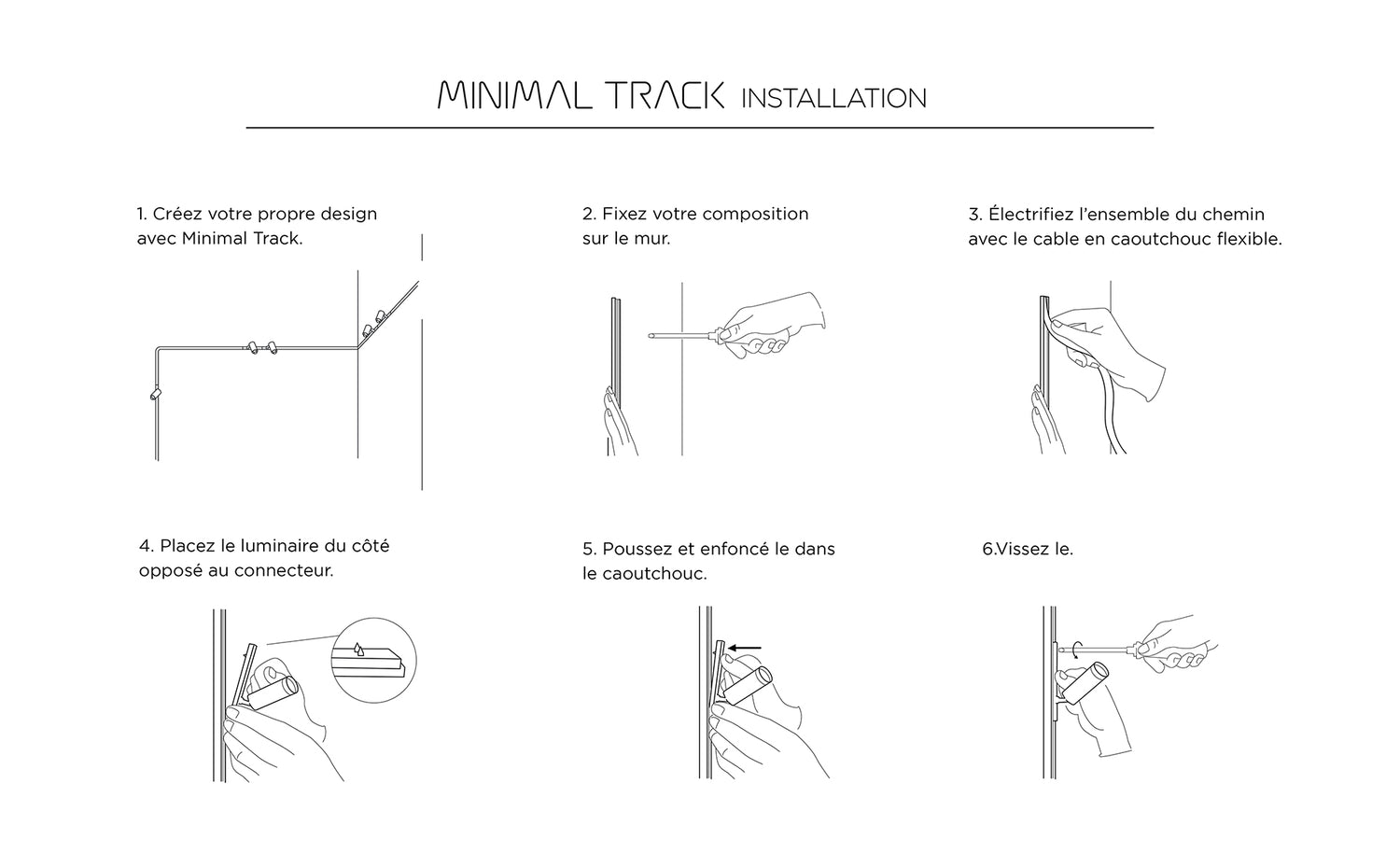 MINIMAL TRACK INSTALLATION

1. Créez votre propre design avec Minimal Track.

2. Fixez votre composition sur le mur.

3. Électrifiez l'ensemble du chemin avec le cable en caoutchouc flexible.

4. Placez le luminaire du côté opposé au connecteur.

5. Poussez et enfoncé le dans le caoutchouc.

6.Vissez le.